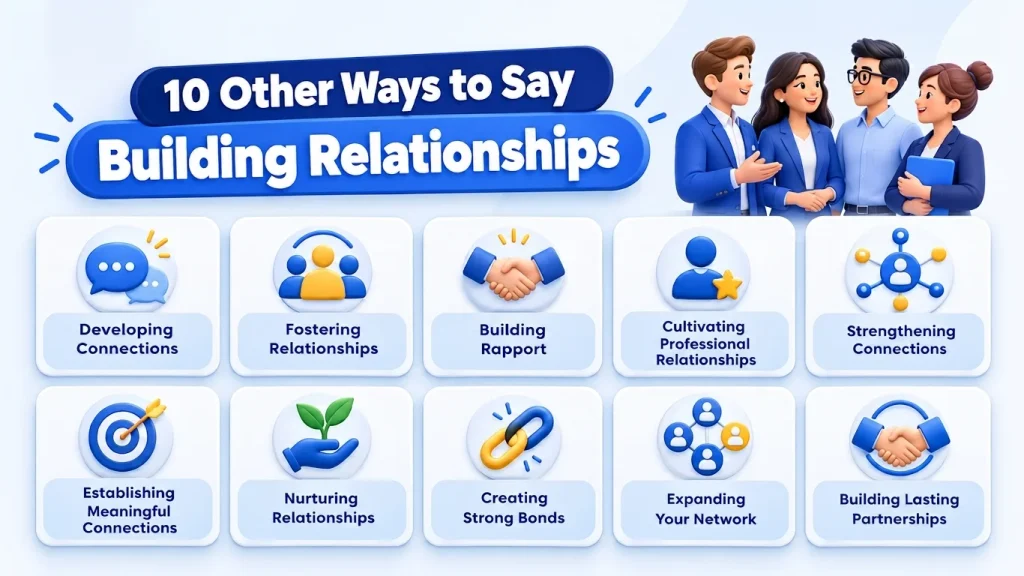 10 Other Ways to Say
Building Relationships

Developing Connections

Fostering Relationships

Building Rapport

Cultivating Professional Relationships

Strengthening Connections

Establishing Meaningful Connections

Nurturing Relationships

Creating Strong Bonds

Expanding Your Network

Building Lasting Partnerships